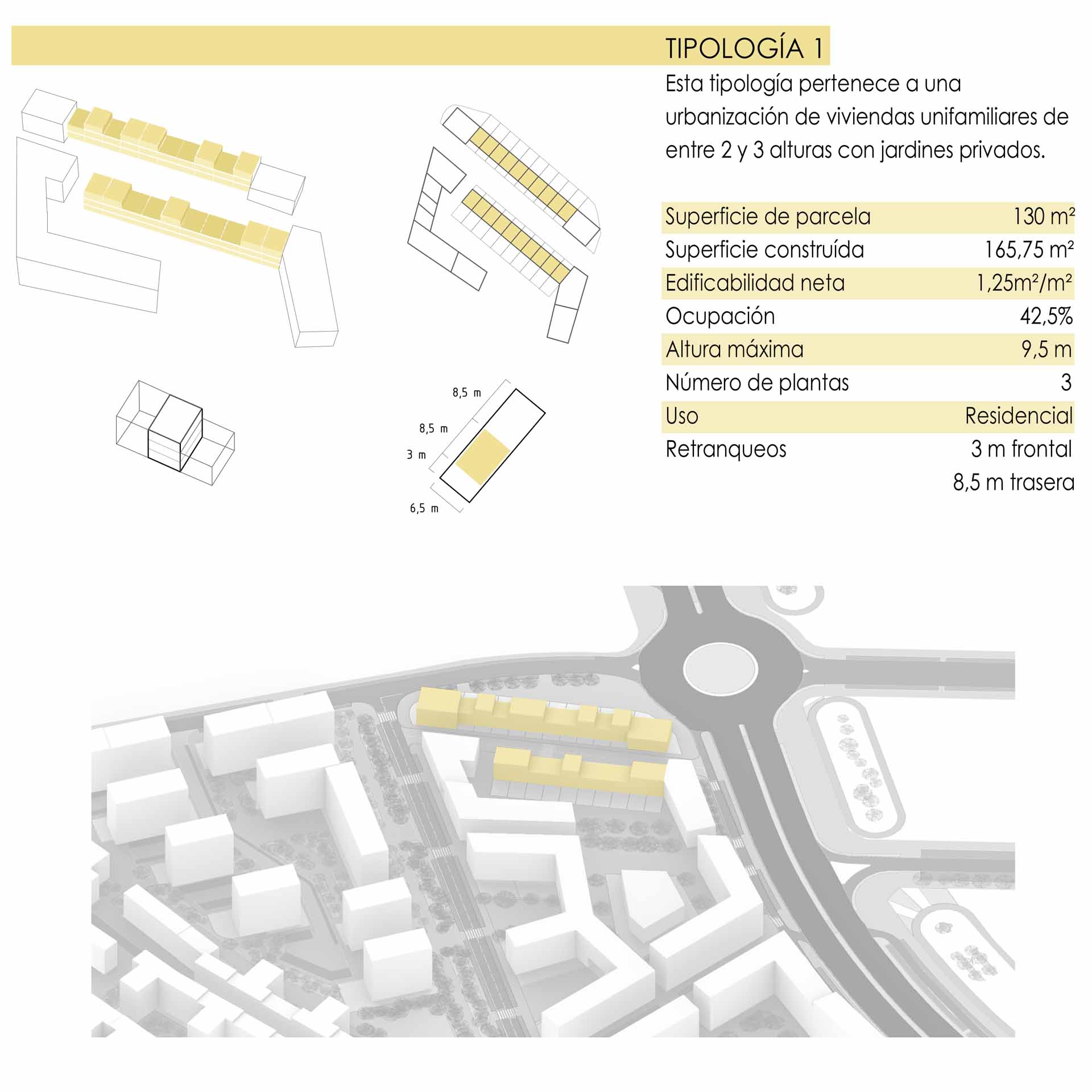 TIPOLOGÍA 1

Esta tipología pertenece a una urbanización de viviendas unifamiliares de entre 2 y 3 alturas con jardines privados.

| | |
|---|---|
| Superficie de parcela | 130 m² |
| Superficie construída | 165,75 m² |
| Edificabilidad neta | 1,25m²/m² |
| Ocupación | 42,5% |
| Altura máxima | 9,5 m |
| Número de plantas | 3 |
| Uso | Residencial |
| Retranqueos | 3 m frontal |
| | 8,5 m trasera |

8,5 m
8,5 m
3 m
6,5 m