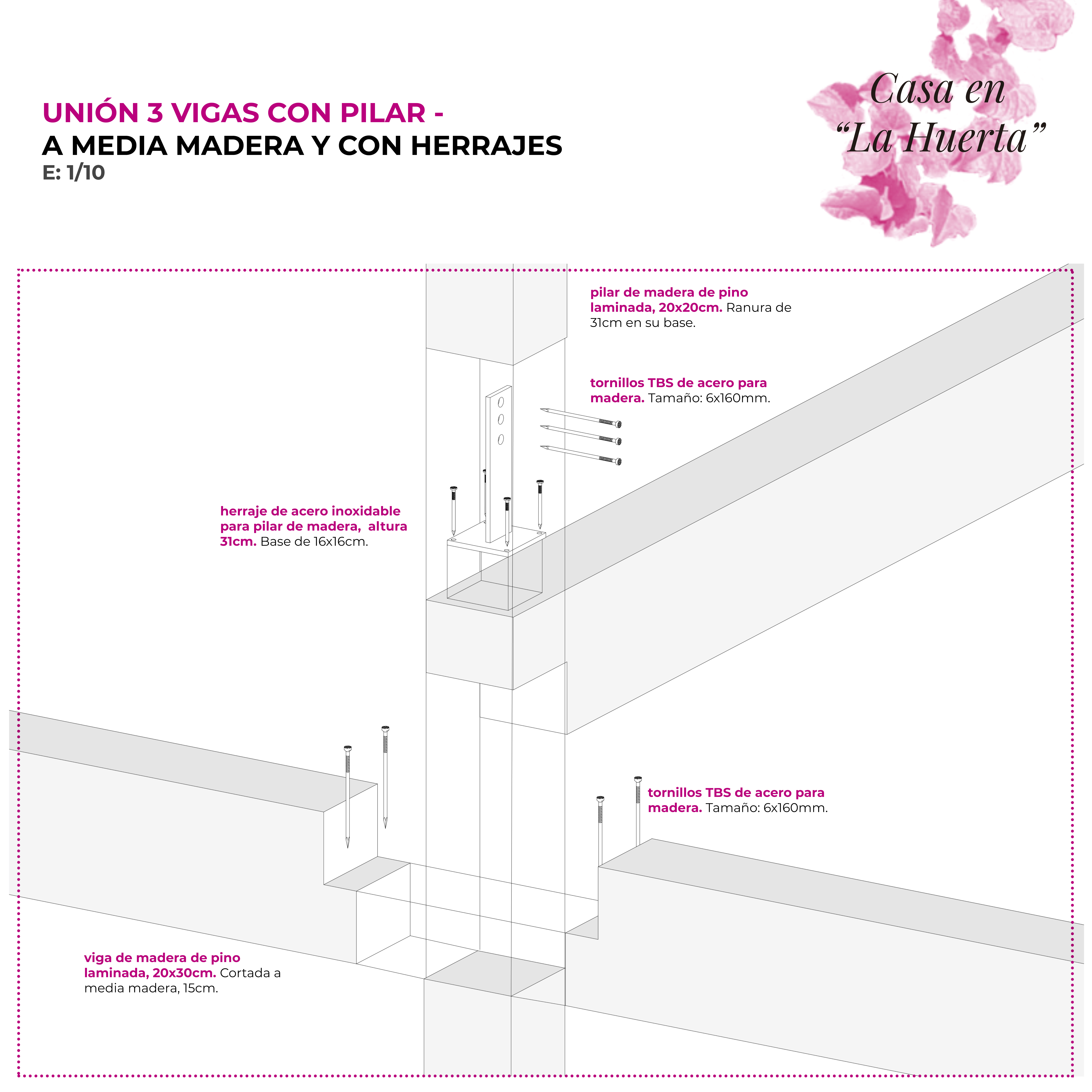 UNIÓN 3 VIGAS CON PILAR -
A MEDIA MADERA Y CON HERRAJES
E: 1/10

Casa en
"La Huerta"

pilar de madera de pino laminada, 20x20cm. Ranura de 31cm en su base.

tornillos TBS de acero para madera. Tamaño: 6x160mm.

herraje de acero inoxidable para pilar de madera, altura 31cm. Base de 16x16cm.

tornillos TBS de acero para madera. Tamaño: 6x160mm.

viga de madera de pino laminada, 20x30cm. Cortada a media madera, 15cm.